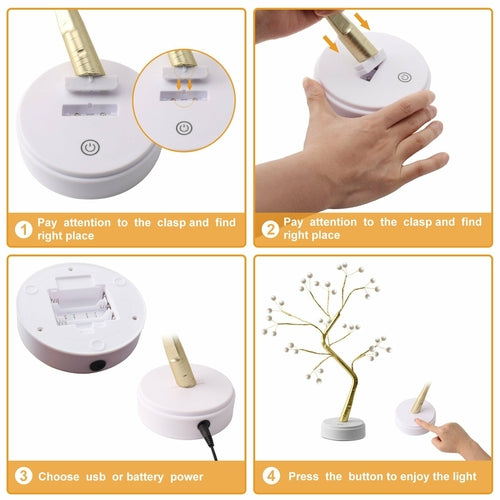 1 Pay attention to the clasp and find right place

2 Pay attention to the clasp and find right place

3 Choose usb or battery power

4 Press the button to enjoy the light